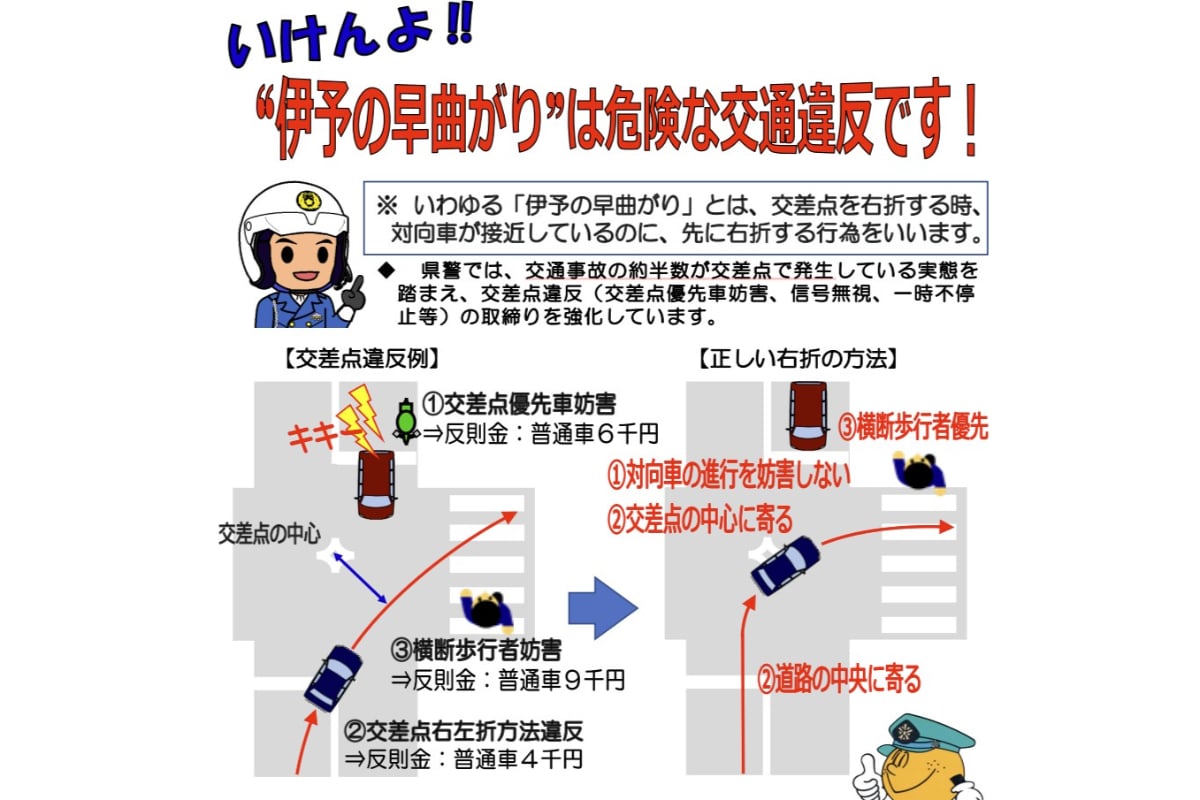 いけんよ!!
“伊予の早曲がり”は危険な交通違反です!

※ いわゆる「伊予の早曲がり」とは、交差点を右折する時、対向車が接近しているのに、先に右折する行為をいいます。

◆ 県警では、交通事故の約半数が交差点で発生している実態を踏まえ、交差点違反(交差点優先車妨害、信号無視、一時不停止等)の取締りを強化しています。

【交差点違反例】

キキー

①交差点優先車妨害
⇒反則金:普通車6千円

交差点の中心

③横断歩行者妨害
⇒反則金:普通車9千円

②交差点右左折方法違反
⇒反則金:普通車4千円

【正しい右折の方法】

③横断歩行者優先

①対向車の進行を妨害しない

②交差点の中心に寄る

②道路の中央に寄る