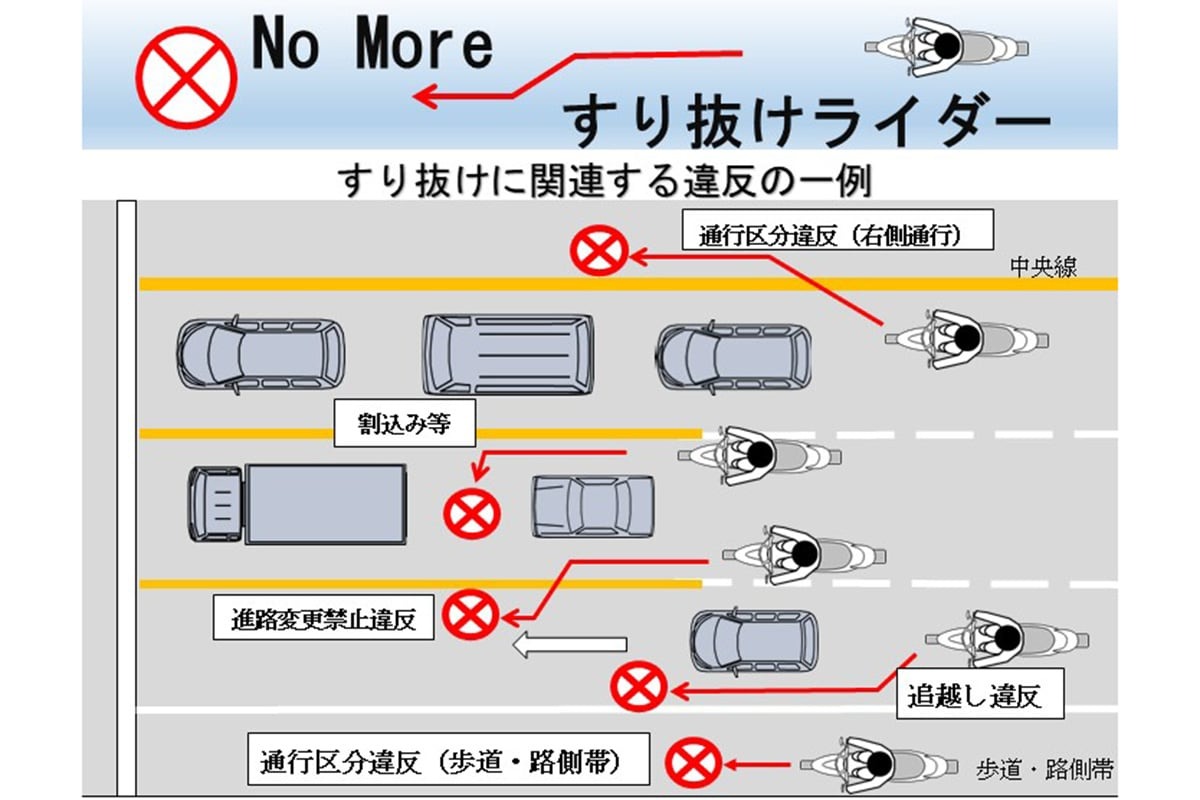 No More

すり抜けライダー

すり抜けに関連する違反の一例

通行区分違反（右側通行）

中央線

割込み等

進路変更禁止違反

追越し違反

通行区分違反（歩道・路側帯）

歩道・路側帯